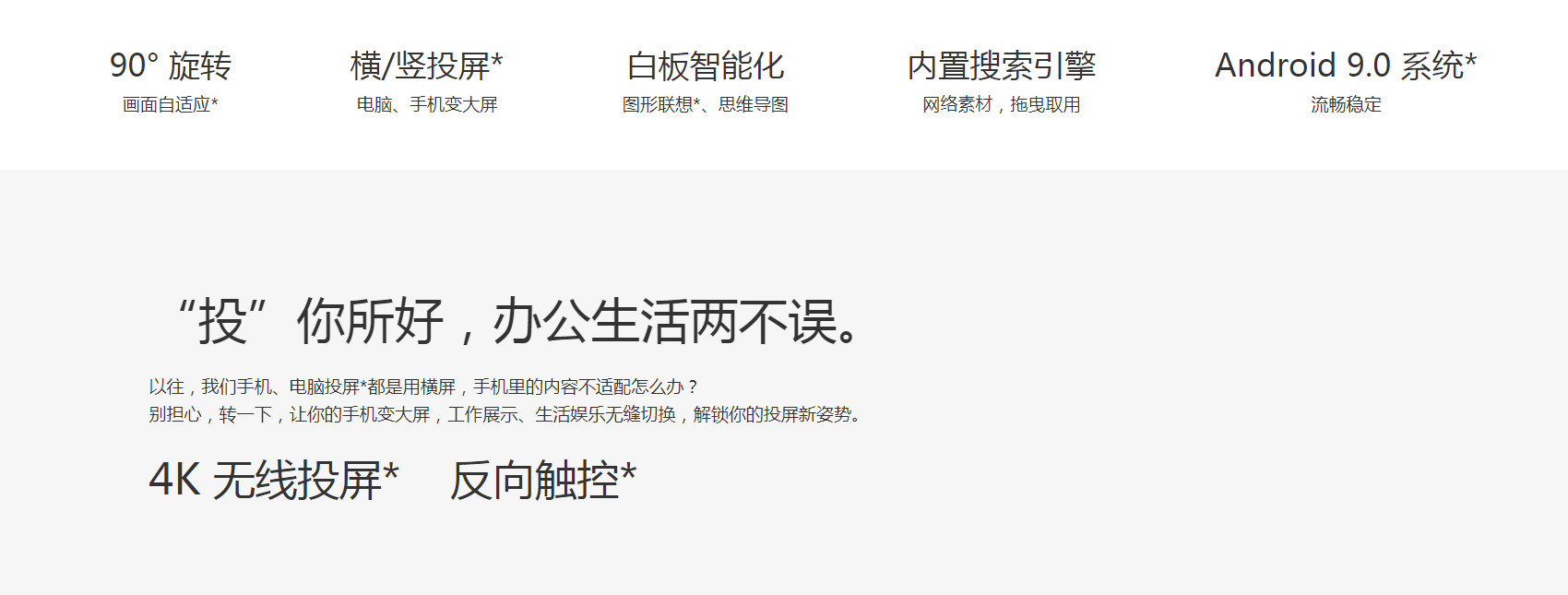 90° 旋转
画面自适应*

横/竖投屏*
电脑、手机变大屏

白板智能化
图形联想*、思维导图

内置搜索引擎
网络素材，拖曳取用

Android 9.0 系统*
流畅稳定

“投”你所好，办公生活两不误。

以往，我们手机、电脑投屏*都是用横屏，手机里的内容不适配怎么办？
别担心，转一下，让你的手机变大屏，工作展示、生活娱乐无缝切换，解锁你的投屏新姿势。

4K 无线投屏*　反向触控*